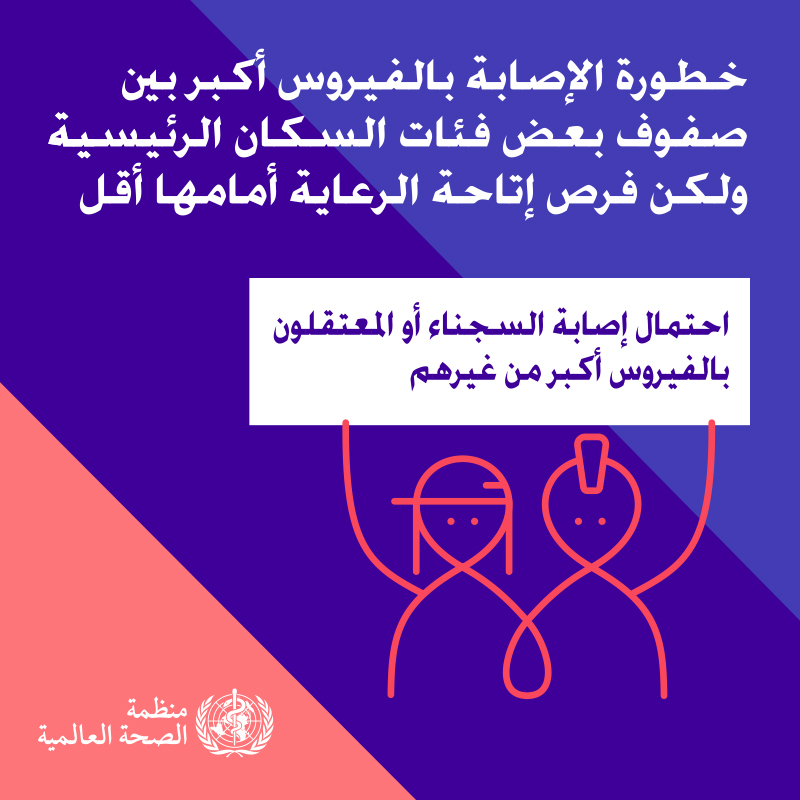 خطورة الإصابة بالفيروس أكبر بين صفوف بعض فئات السكان الرئيسية ولكن فرص إتاحة الرعاية أمامها أقل

احتمال إصابة السجناء أو المعتقلون بالفيروس أكبر من غيرهم

منظمة الصحة العالمية